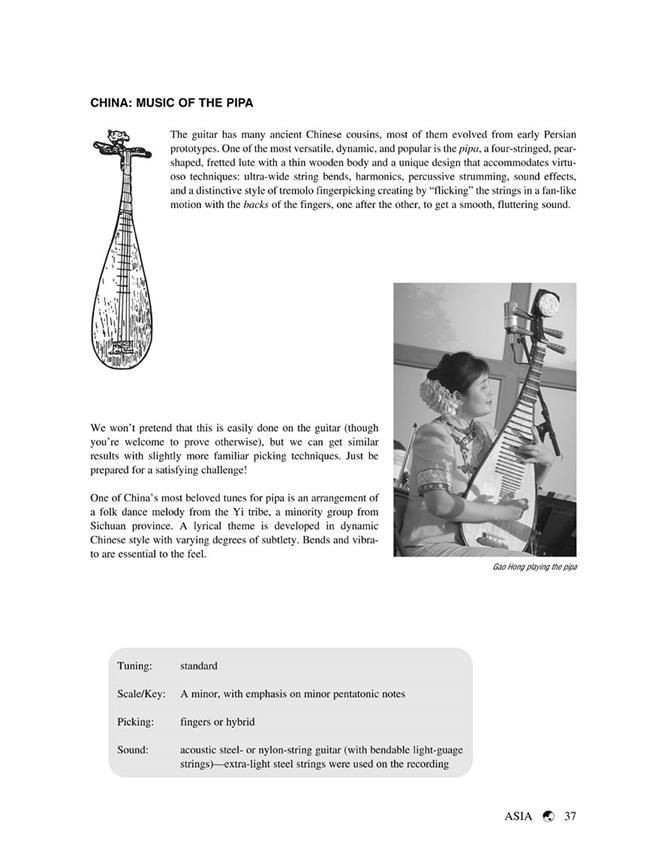 CHINA: MUSIC OF THE PIPA

The guitar has many ancient Chinese cousins, most of them evolved from early Persian prototypes. One of the most versatile, dynamic, and popular is the pipa, a four-stringed, pear-shaped, fretted lute with a thin wooden body and a unique design that accommodates virtuoso techniques: ultra-wide string bends, harmonics, percussive strumming, sound effects, and a distinctive style of tremolo fingerpicking creating by "flicking" the strings in a fan-like motion with the backs of the fingers, one after the other, to get a smooth, fluttering sound.

We won't pretend that this is easily done on the guitar (though you're welcome to prove otherwise), but we can get similar results with slightly more familiar picking techniques. Just be prepared for a satisfying challenge!

One of China's most beloved tunes for pipa is an arrangement of a folk dance melody from the Yi tribe, a minority group from Sichuan province. A lyrical theme is developed in dynamic Chinese style with varying degrees of subtlety. Bends and vibrato are essential to the feel.

Gao Hong playing the pipa

| | |
|---|---|
| Tuning: | standard |
| Scale/Key: | A minor, with emphasis on minor pentatonic notes |
| Picking: | fingers or hybrid |
| Sound: | acoustic steel- or nylon-string guitar (with bendable light-guage strings)—extra-light steel strings were used on the recording |

ASIA 37