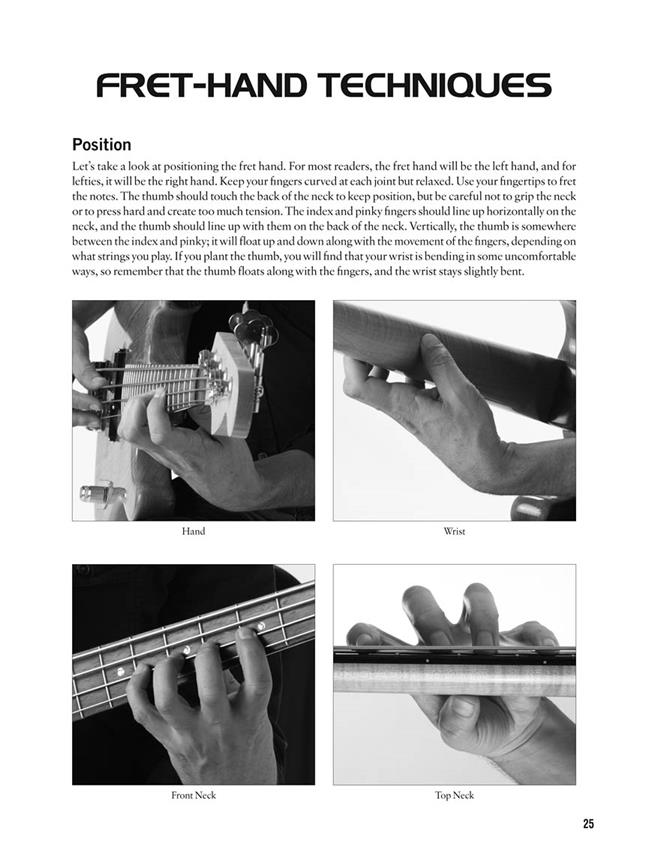 FRET-HAND TECHNIQUES

Position

Let's take a look at positioning the fret hand. For most readers, the fret hand will be the left hand, and for lefties, it will be the right hand. Keep your fingers curved at each joint but relaxed. Use your fingertips to fret the notes. The thumb should touch the back of the neck to keep position, but be careful not to grip the neck or to press hard and create too much tension. The index and pinky fingers should line up horizontally on the neck, and the thumb should line up with them on the back of the neck. Vertically, the thumb is somewhere between the index and pinky; it will float up and down along with the movement of the fingers, depending on what strings you play. If you plant the thumb, you will find that your wrist is bending in some uncomfortable ways, so remember that the thumb floats along with the fingers, and the wrist stays slightly bent.

Hand

Wrist

Front Neck

Top Neck

25